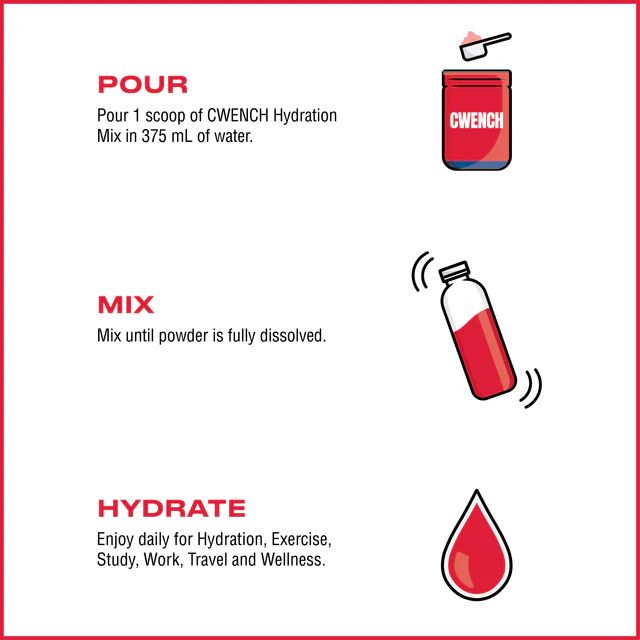 POUR

Pour 1 scoop of CWENCH Hydration Mix in 375 mL of water.

CWENCH

MIX

Mix until powder is fully dissolved.

HYDRATE

Enjoy daily for Hydration, Exercise, Study, Work, Travel and Wellness.